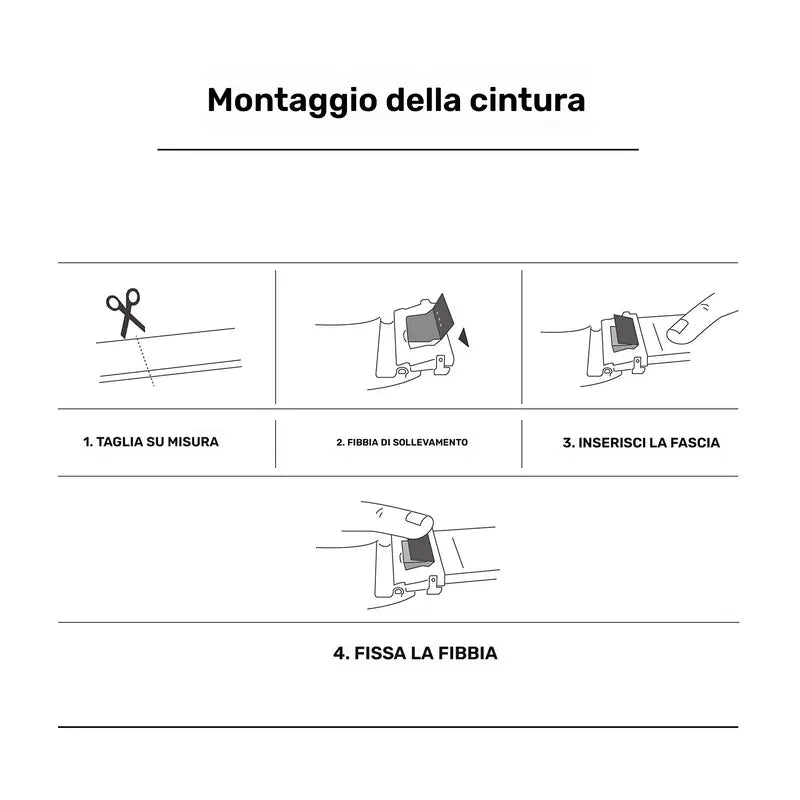 Montaggio della cintura

1. TAGLIA SU MISURA

2. FIBBIA DI SOLLEVAMENTO

3. INSERISCI LA FASCIA

4. FISSA LA FIBBIA